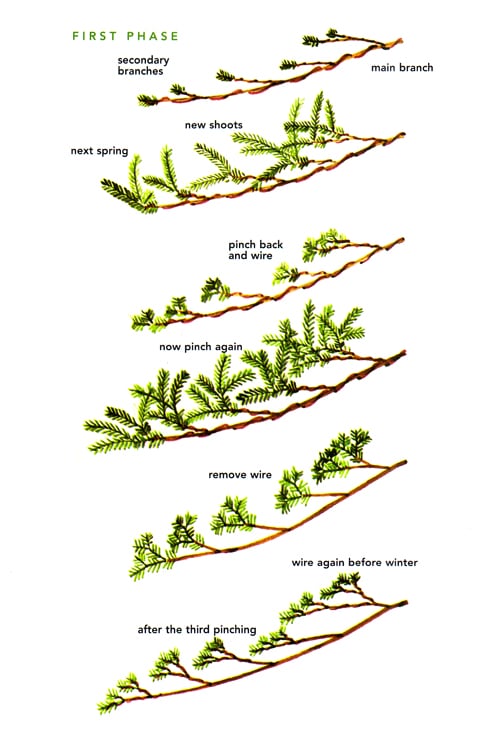 FIRST PHASE

secondary branches

main branch

new shoots

next spring

pinch back and wire

now pinch again

remove wire

wire again before winter

after the third pinching