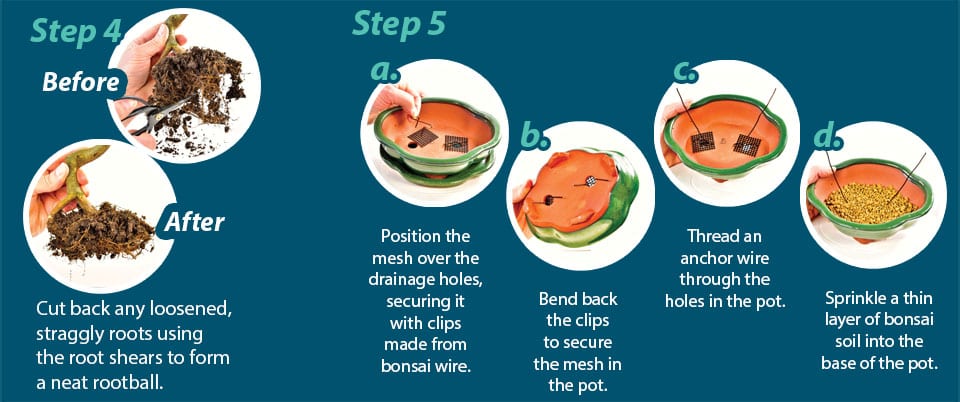 Step 4

Before

After

Cut back any loosened, straggly roots using the root shears to form a neat rootball.

Step 5

a.

Position the mesh over the drainage holes, securing it with clips made from bonsai wire.

b.

Bend back the clips to secure the mesh in the pot.

c.

Thread an anchor wire through the holes in the pot.

d.

Sprinkle a thin layer of bonsai soil into the base of the pot.